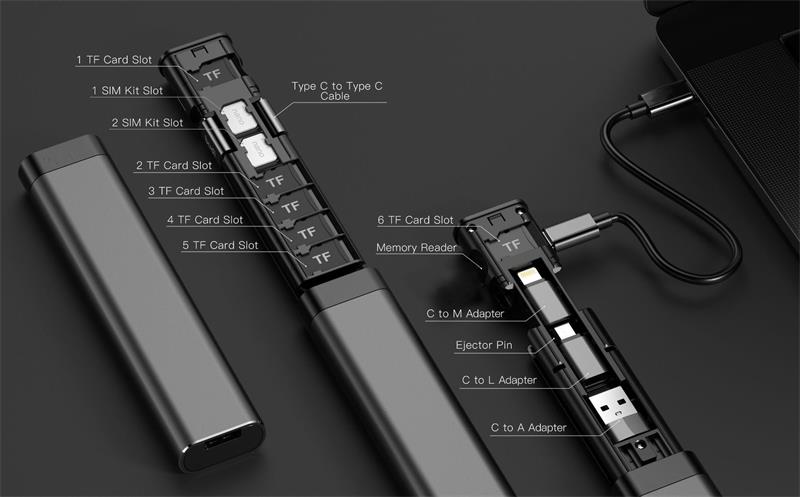 1 TF Card Slot
TF
1 SIM Kit Slot
Type C to Type C Cable
2 SIM Kit Slot
2 TF Card Slot
TF
3 TF Card Slot
TF
4 TF Card Slot
TF
5 TF Card Slot
TF
6 TF Card Slot
TF
Memory Reader
C to M Adapter
Ejector Pin
C to L Adapter
C to A Adapter